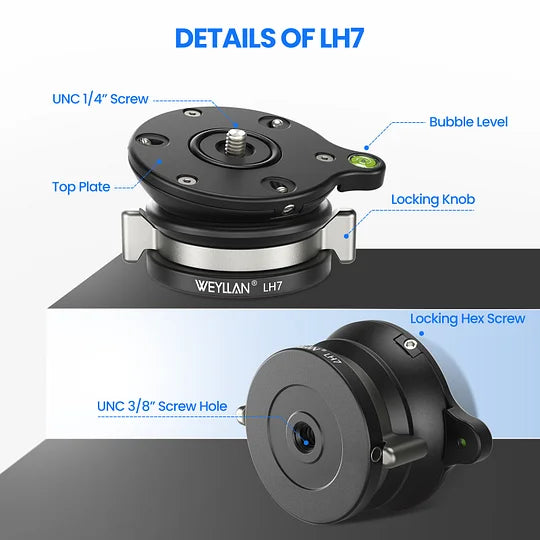 DETAILS OF LH7

UNC 1/4" Screw

Bubble Level

Top Plate

Locking Knob

WEYLLAN® LH7

Locking Hex Screw

LH7

UNC 3/8" Screw Hole