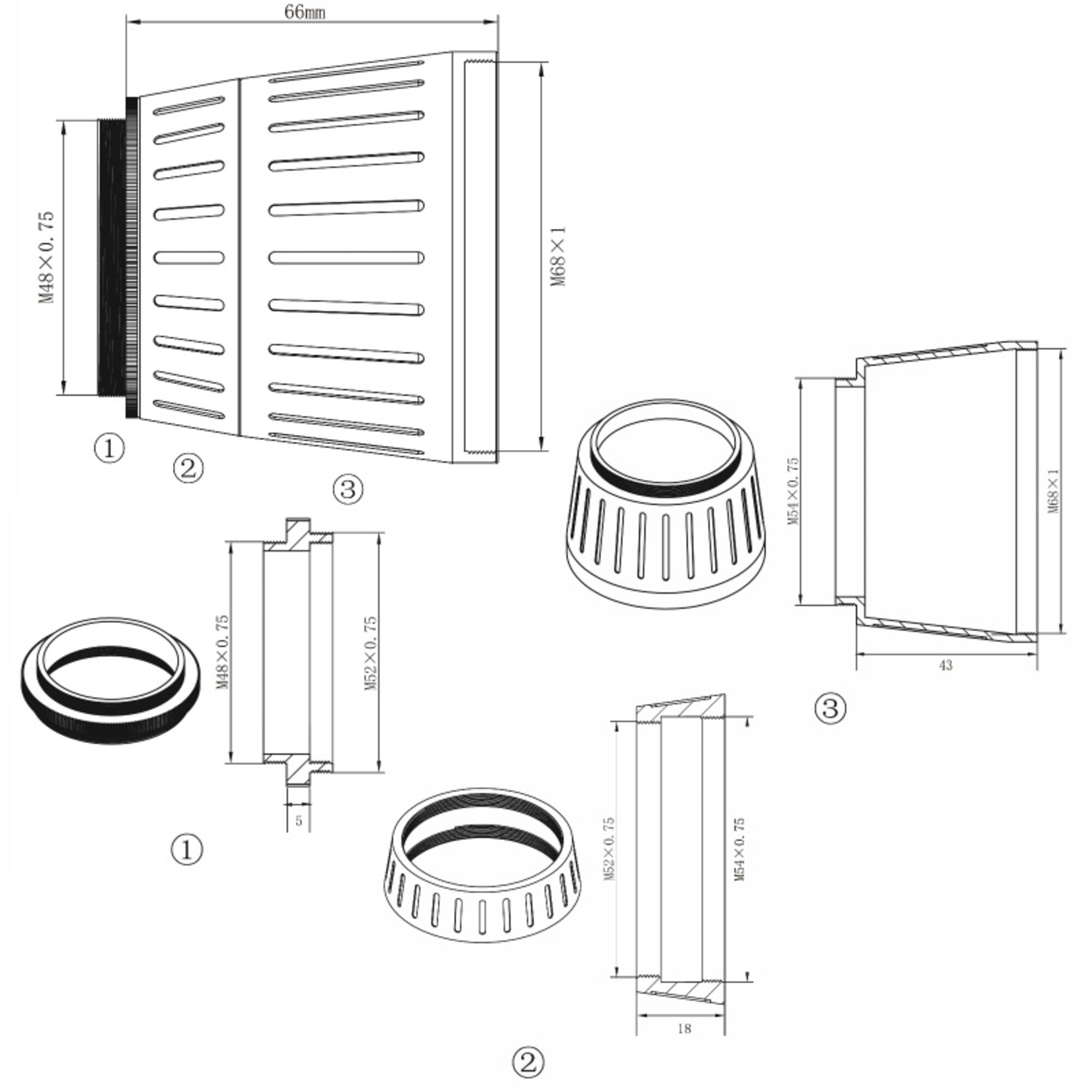 66mm

M48×0.75

M68×1

①

②

③

M54×0.75

M68×1

43

③

M48×0.75

M52×0.75

5

①

M52×0.75

M54×0.75

18

②