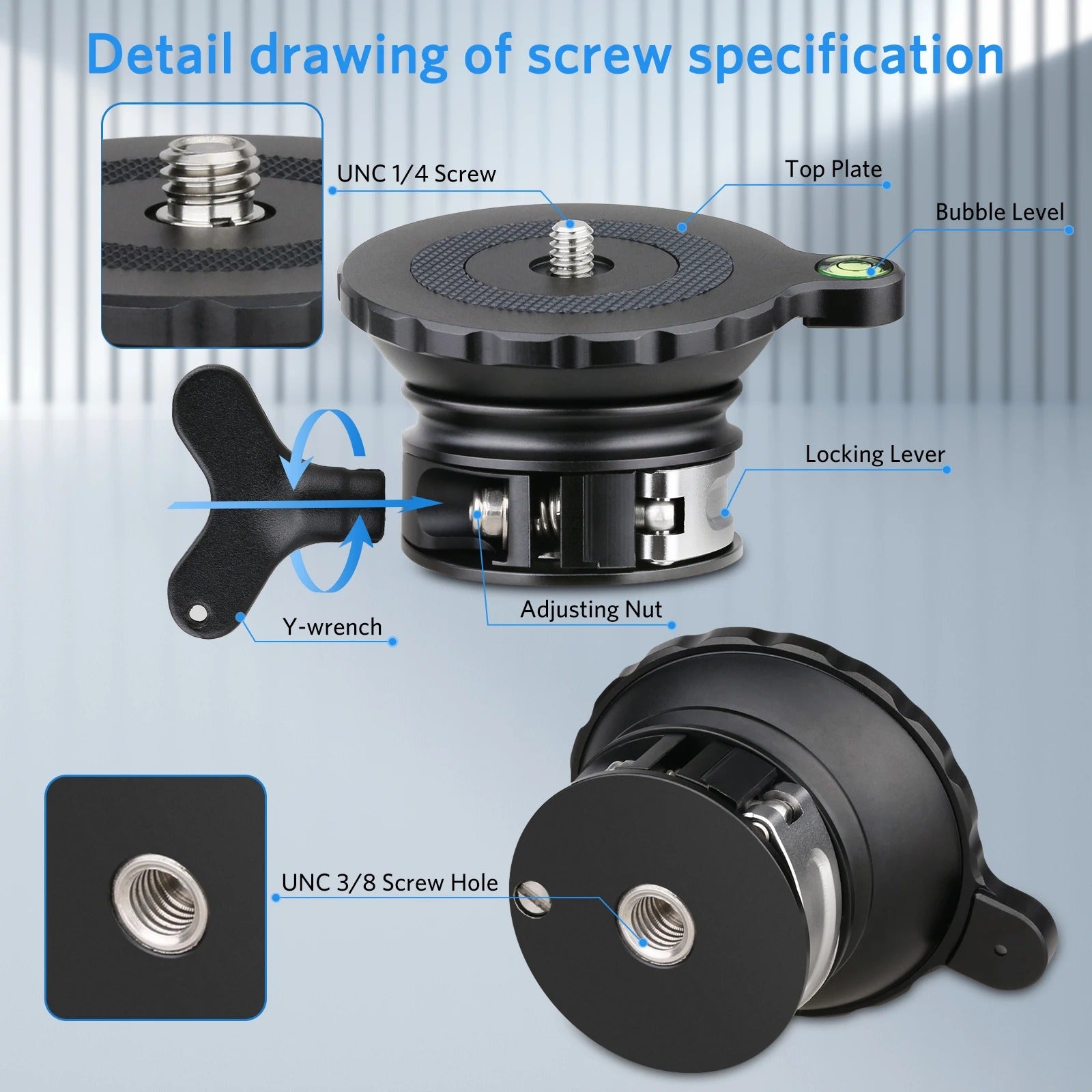 Detail drawing of screw specification

UNC 1/4 Screw

Top Plate

Bubble Level

Locking Lever

Adjusting Nut

Y-wrench

UNC 3/8 Screw Hole