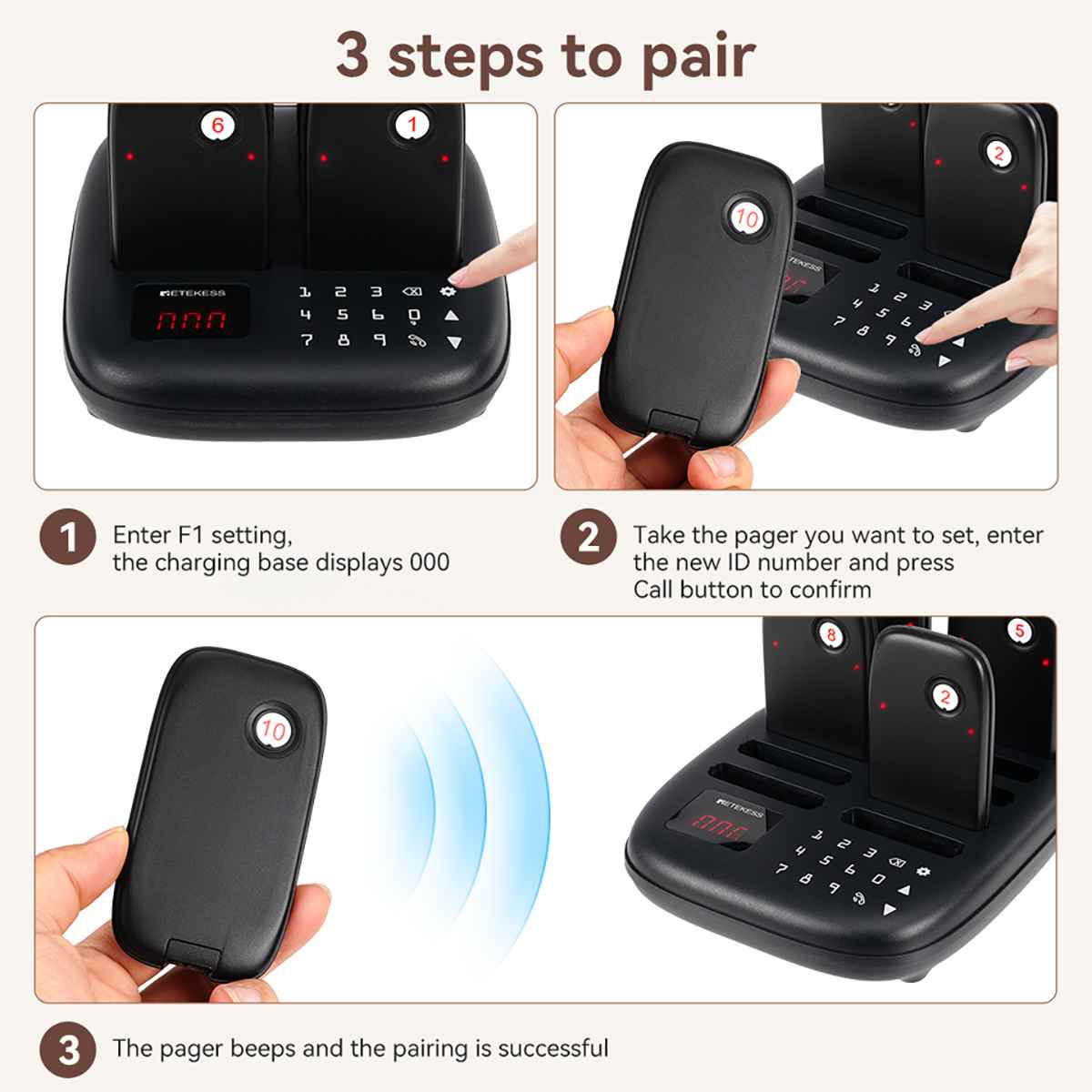 3 steps to pair

6

1

RETEKESS

000

1 2 3
4 5 6 0
7 8 9

10

2

RETEKESS

1 2 3
4 5 6
7 8 9

1 Enter F1 setting, the charging base displays 000

2 Take the pager you want to set, enter the new ID number and press Call button to confirm

10

8

5

2

RETEKESS

000

1 2 3
4 5 6 0
7 8 9

3 The pager beeps and the pairing is successful